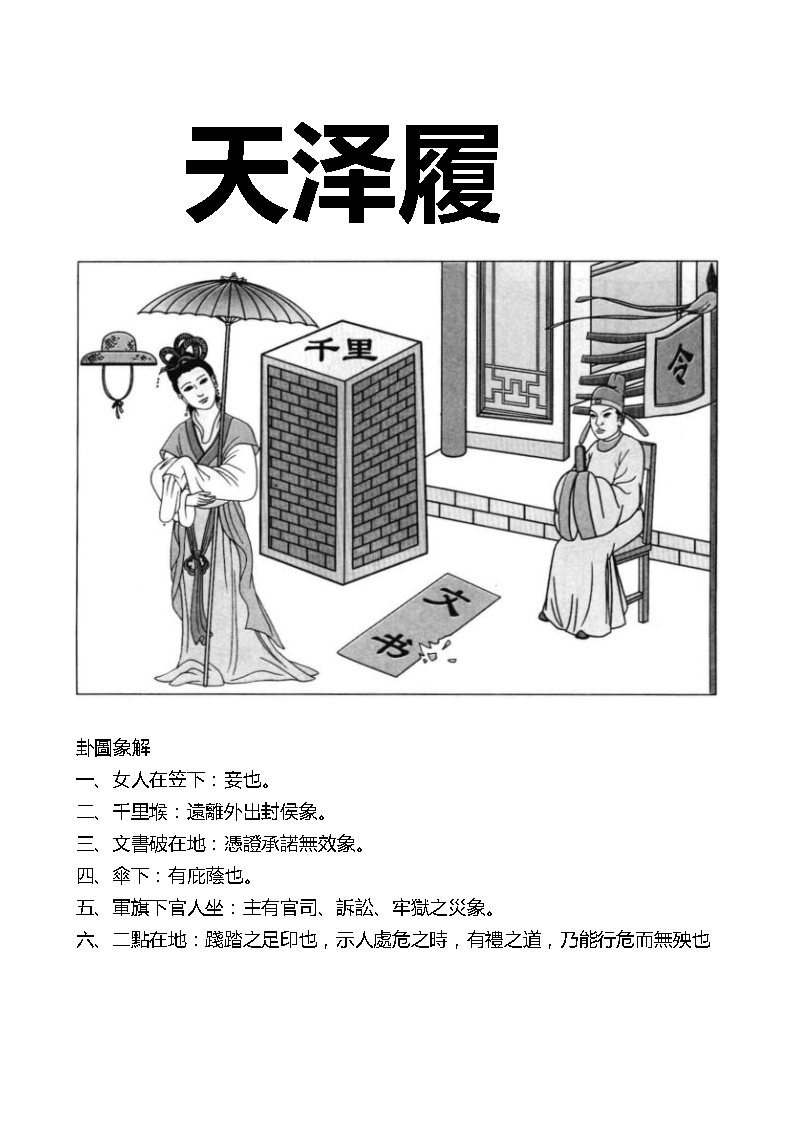 天泽履

千里

令

文书

卦圖象解
一、女人在笠下：妾也。
二、千里堠：遠離外出封侯象。
三、文書破在地：憑證承諾無效象。
四、傘下：有庇蔭也。
五、軍旗下官人坐：主有官司、訴訟、牢獄之災象。
六、二點在地：踐踏之足印也，示人處危之時，有禮之道，乃能行危而無殃也